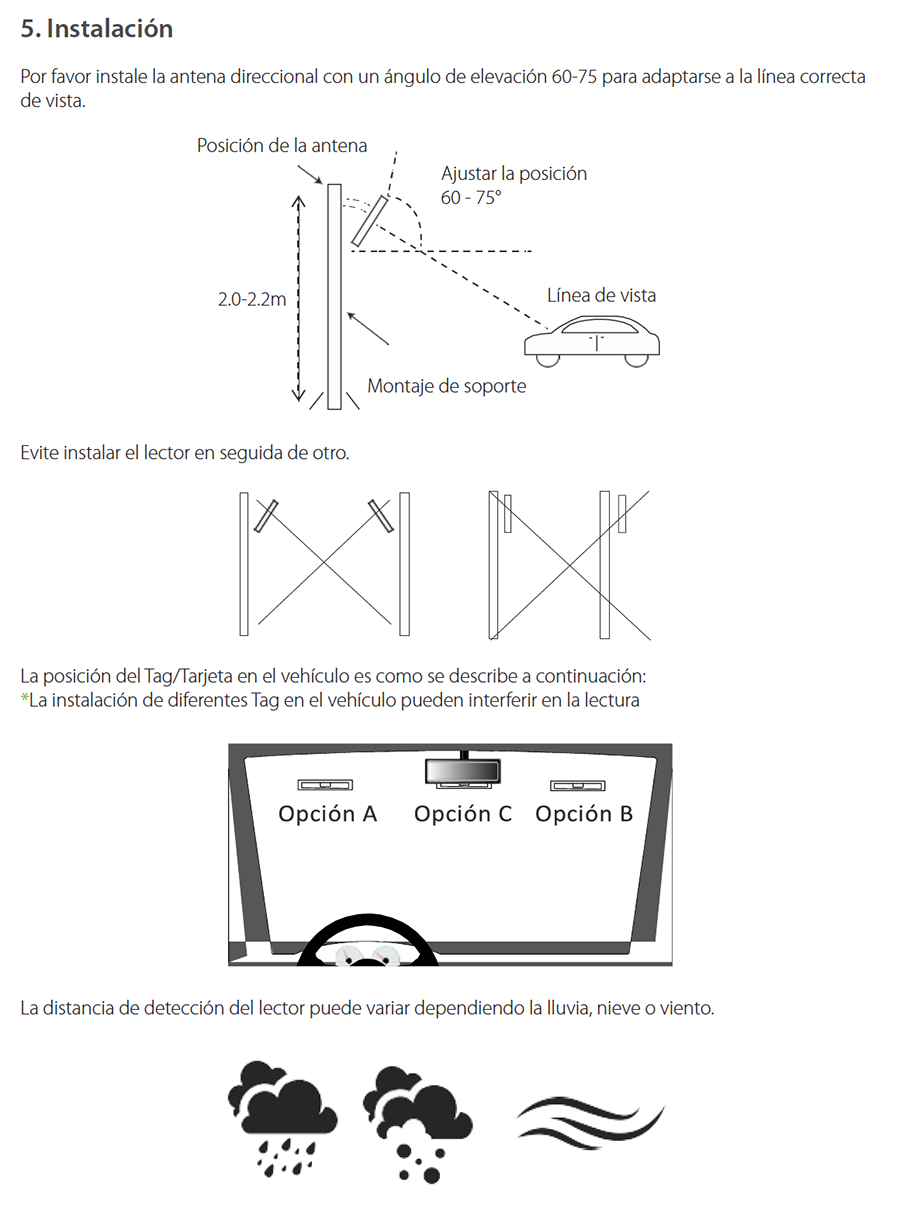 5. Instalación

Por favor instale la antena direccional con un ángulo de elevación 60-75 para adaptarse a la línea correcta de vista.

Posición de la antena

Ajustar la posición
60 - 75°

2.0-2.2m

Línea de vista

Montaje de soporte

Evite instalar el lector en seguida de otro.

La posición del Tag/Tarjeta en el vehículo es como se describe a continuación:
*La instalación de diferentes Tag en el vehículo pueden interferir en la lectura

Opción A Opción C Opción B

La distancia de detección del lector puede variar dependiendo la lluvia, nieve o viento.